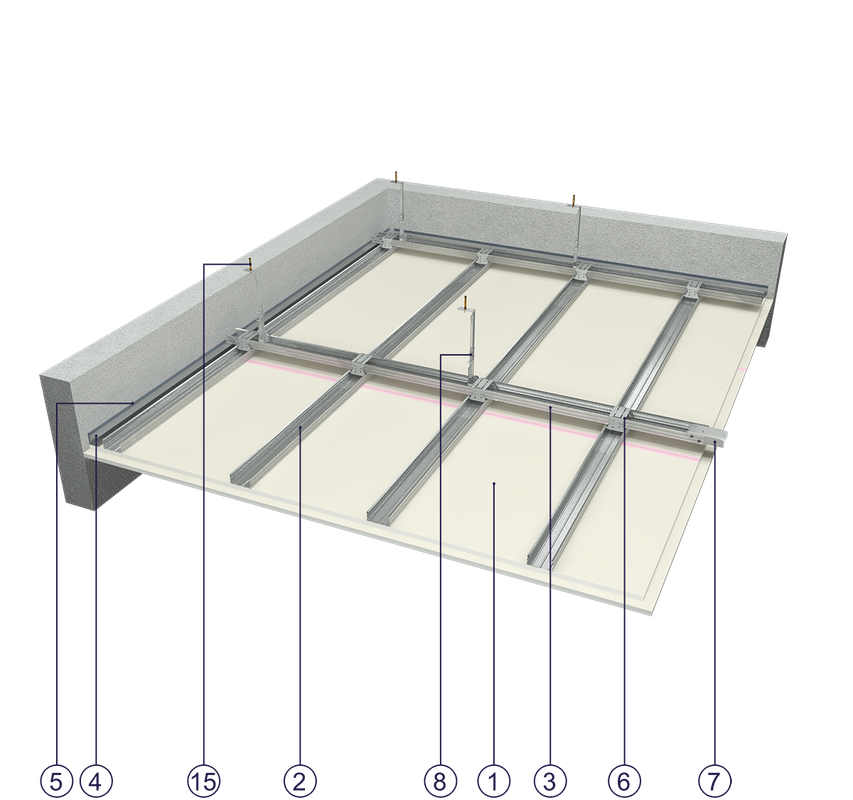 5 4 15 2 8 1 3 6 7