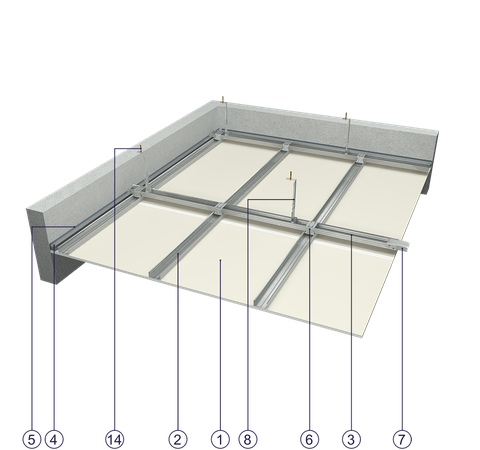 5 4 14 2 1 8 6 3 7