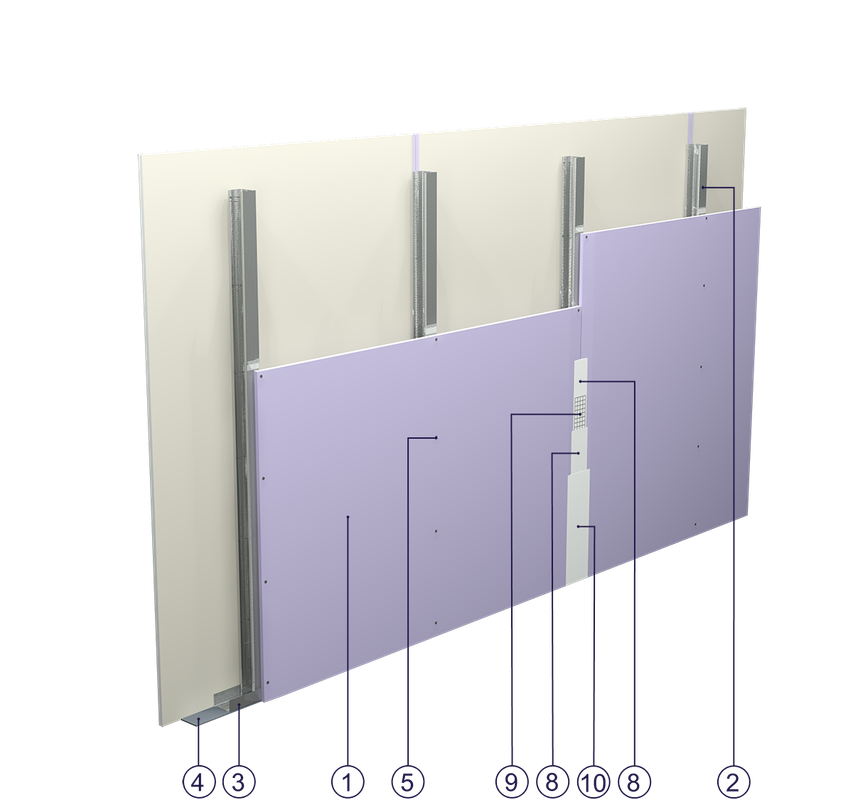 4 3 1 5 9 8 10 8 2