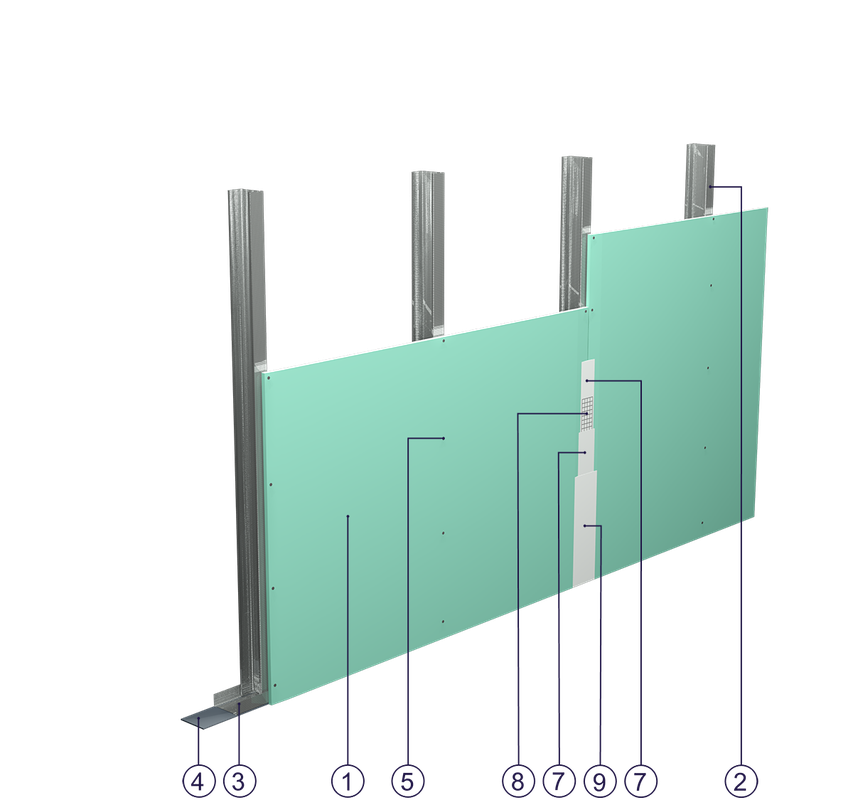 4 3 1 5 8 7 9 7 2