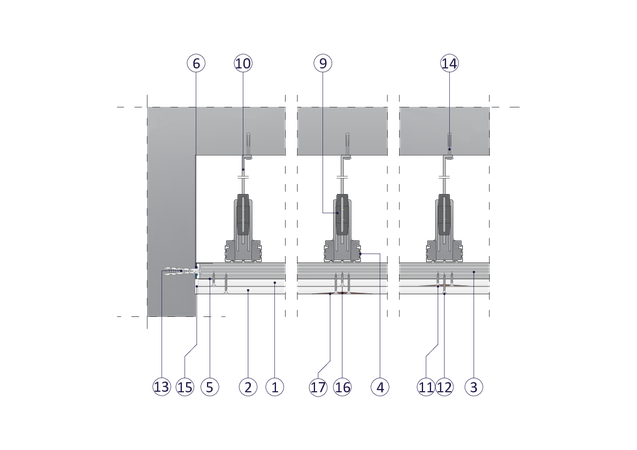 6
10
9
14

13
15
5
2
1
17
16
4
11
12
3