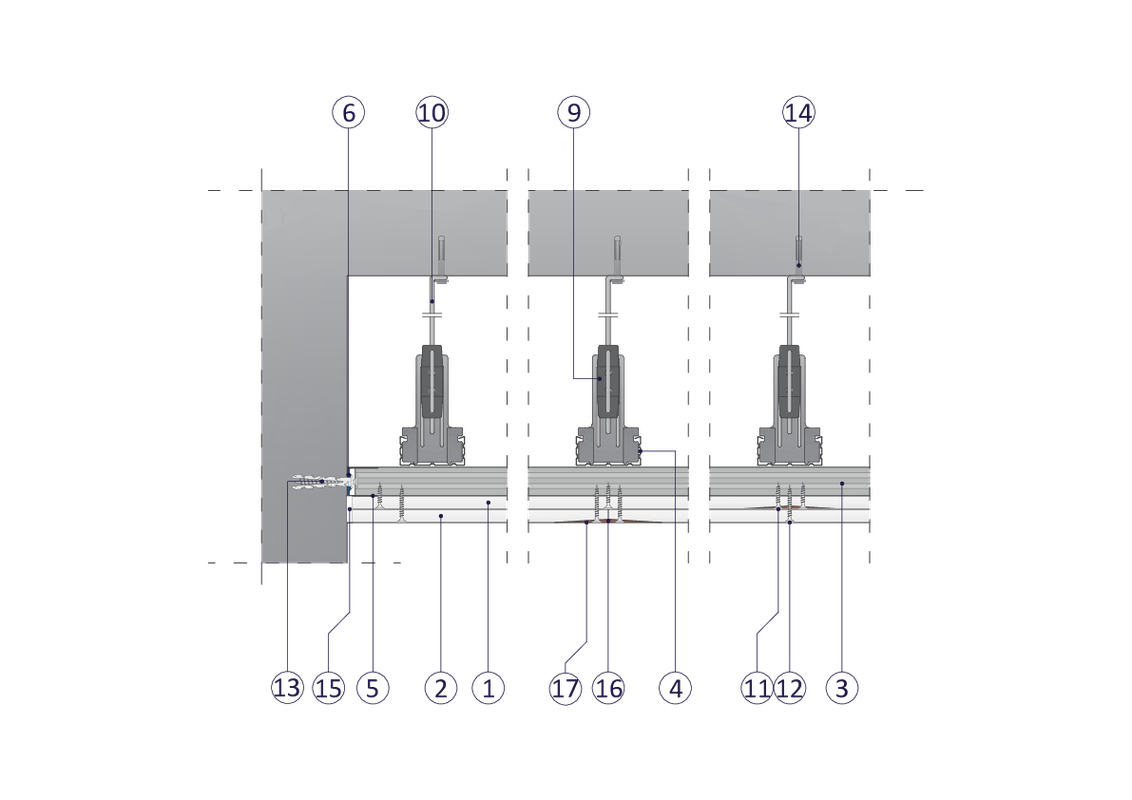 6
10
9
14
13
15
5
2
1
17
16
4
11
12
3